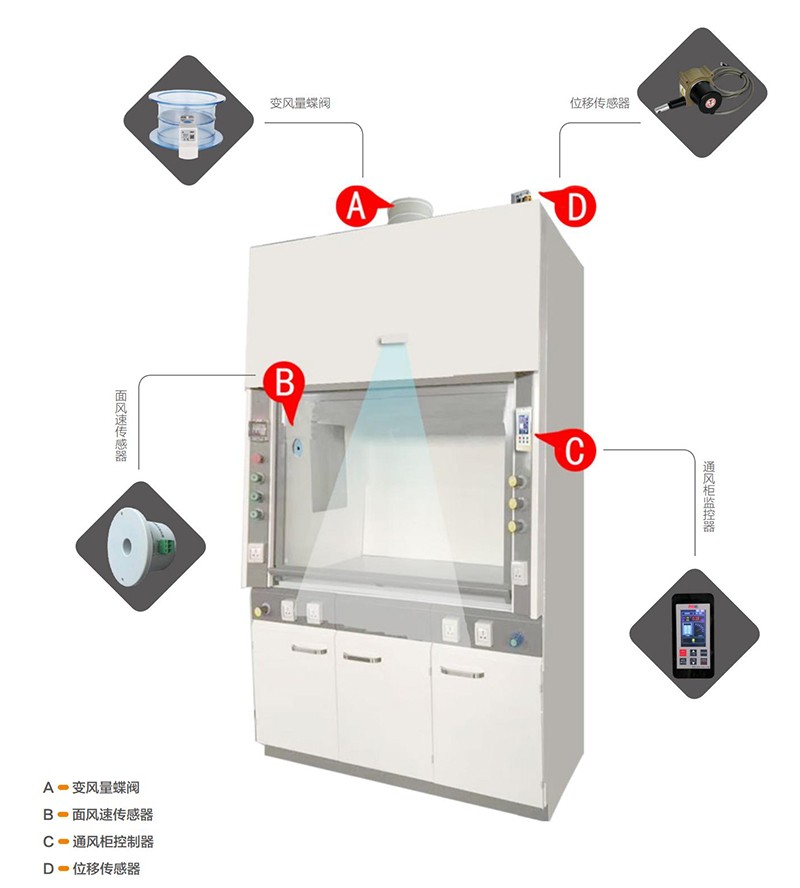 变风量蝶阀

位移传感器

A

D

B

面风速传感器

C

通风柜监控器

A 变风量蝶阀
B 面风速传感器
C 通风柜控制器
D 位移传感器